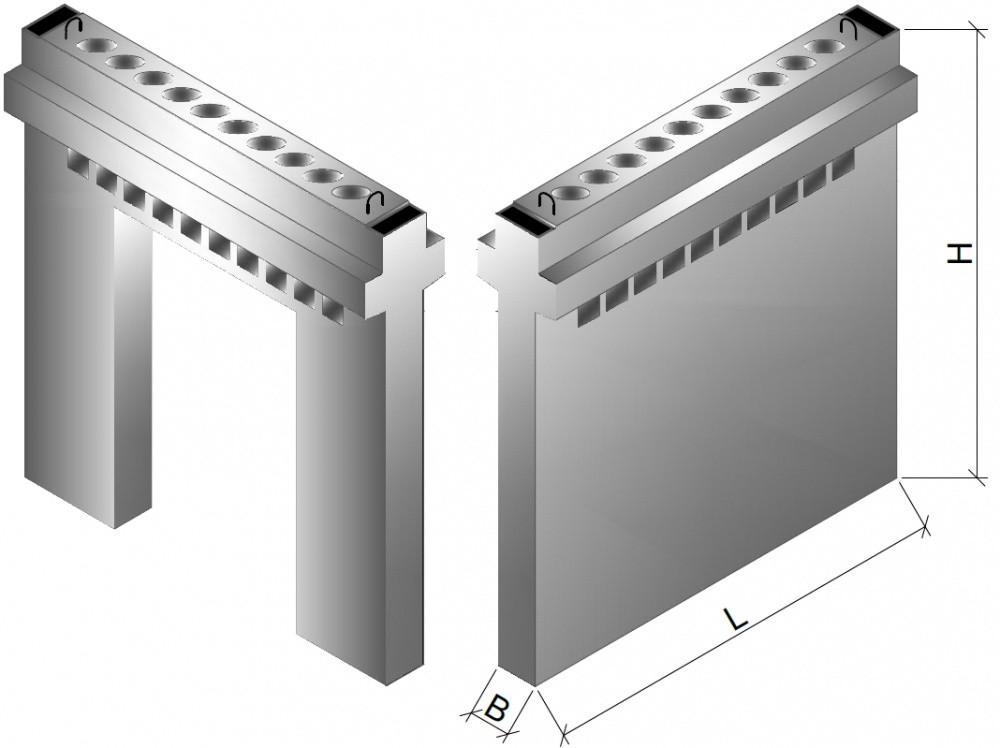 H
L
B